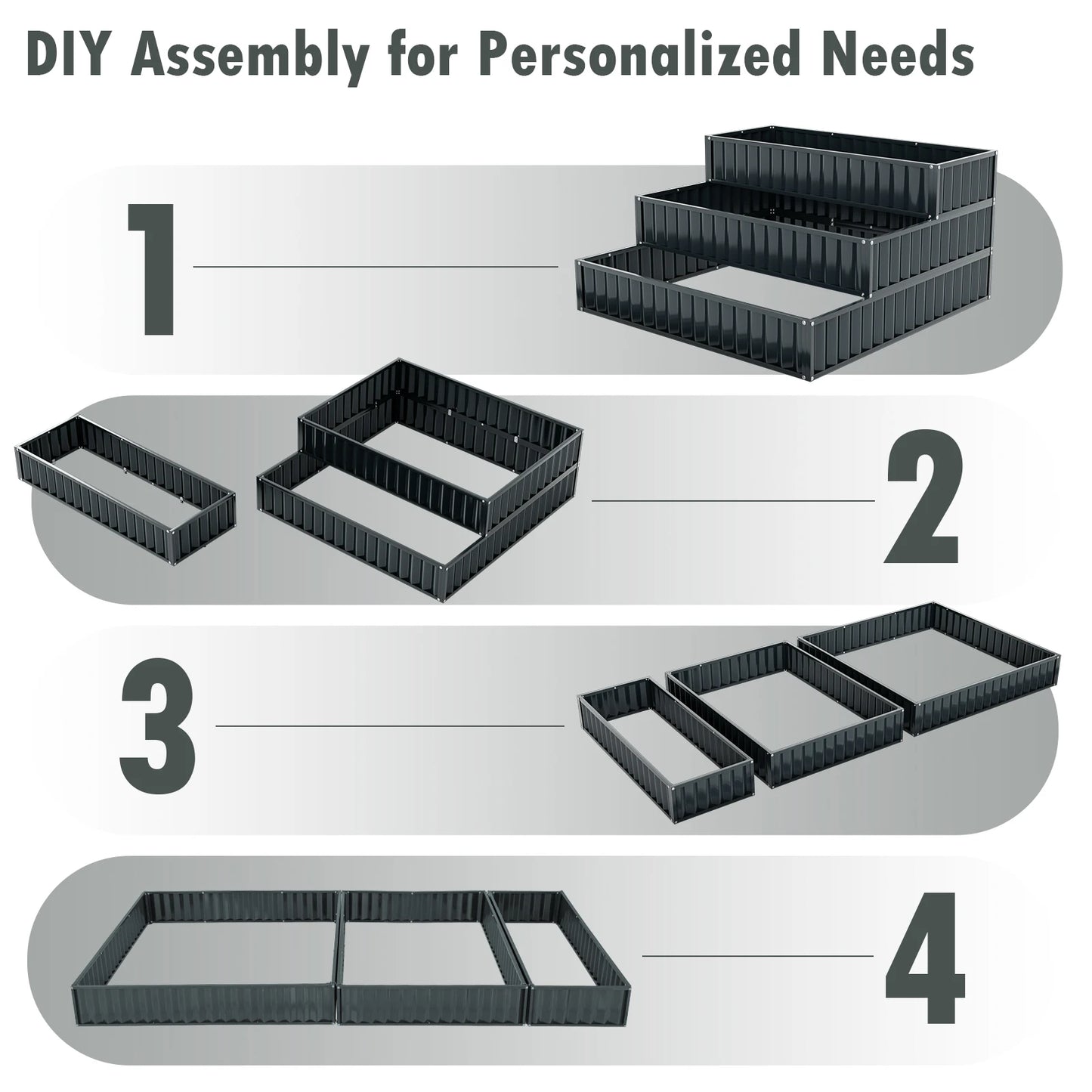 DIY Assembly for Personalized Needs

1

2

3

4