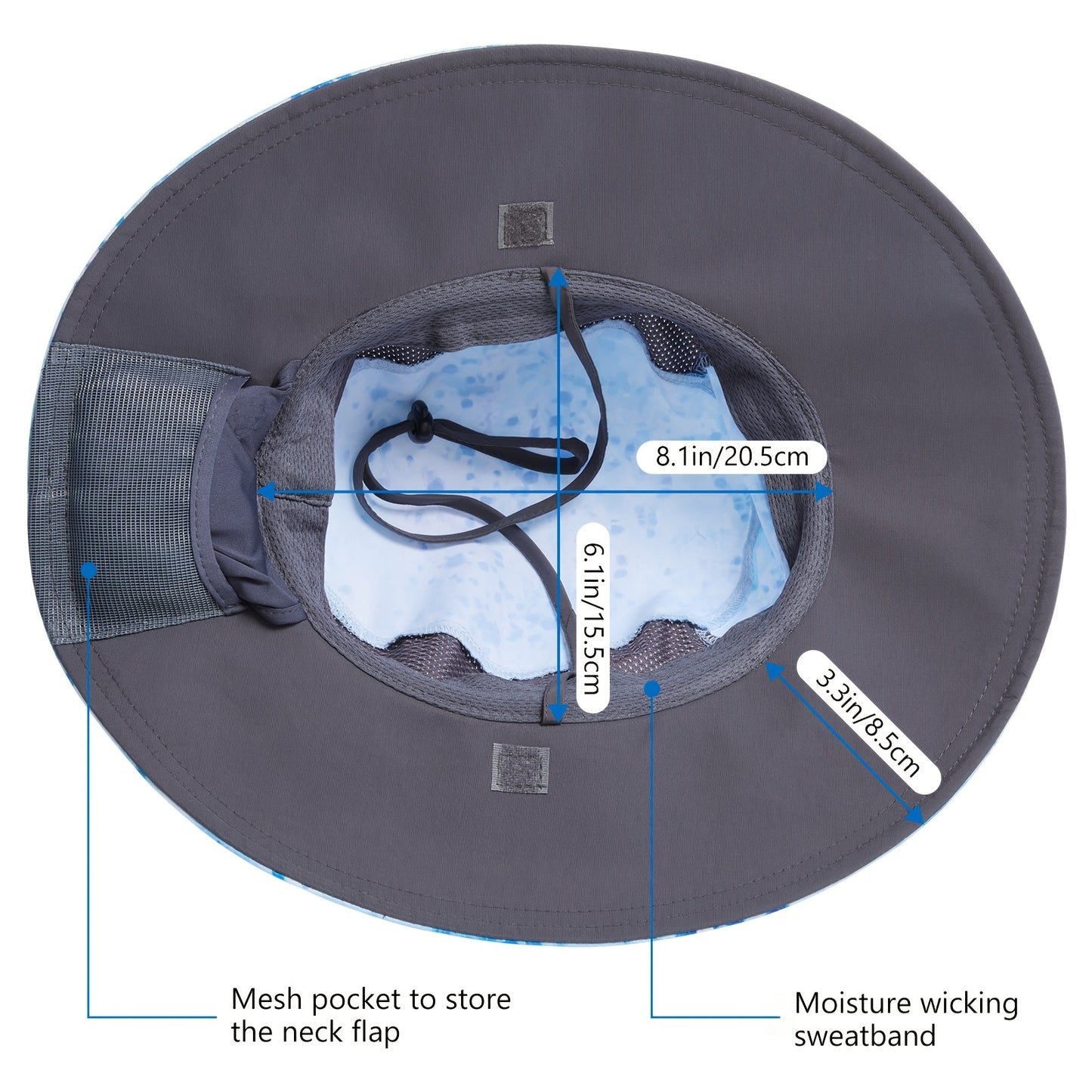 8.1in/20.5cm

6.1in/15.5cm

3.3in/8.5cm

Mesh pocket to store the neck flap

Moisture wicking sweatband