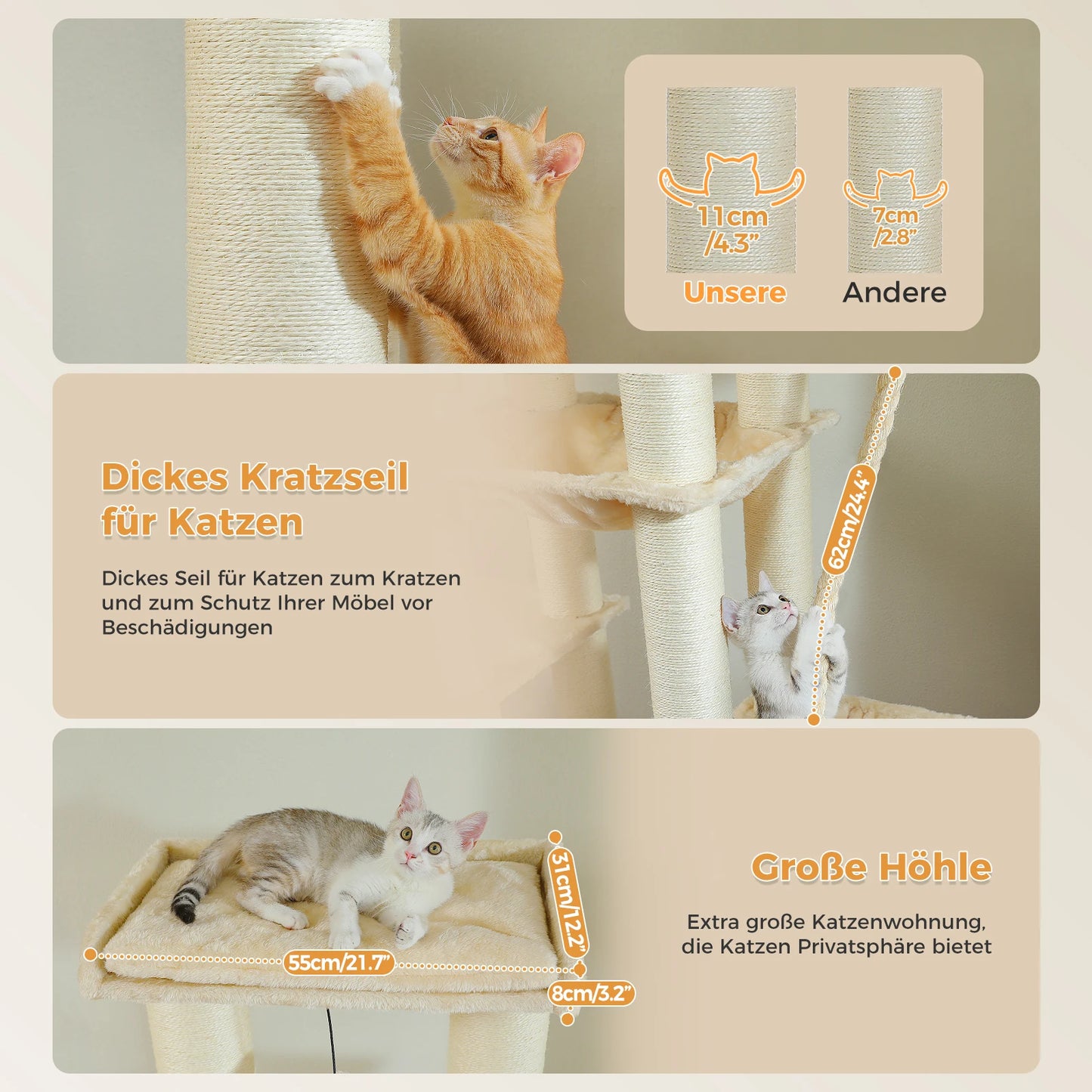 11cm /4.3"
7cm /2.8"
Unsere
Andere

Dickes Kratzseil für Katzen

Dickes Seil für Katzen zum Kratzen und zum Schutz Ihrer Möbel vor Beschädigungen

62cm/24.4"

31cm/12.2"
55cm/21.7"
8cm/3.2"

Große Höhle

Extra große Katzenwohnung, die Katzen Privatsphäre bietet